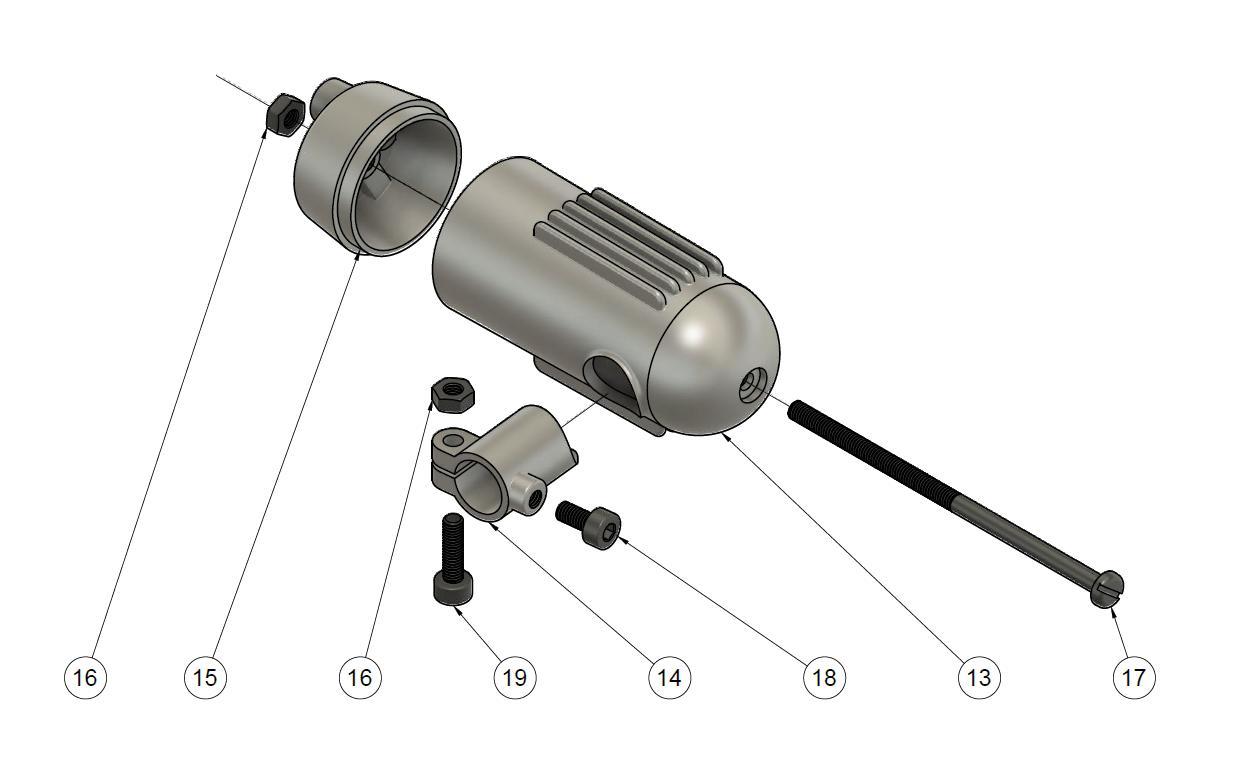 16 15 16 19 14 18 13 17