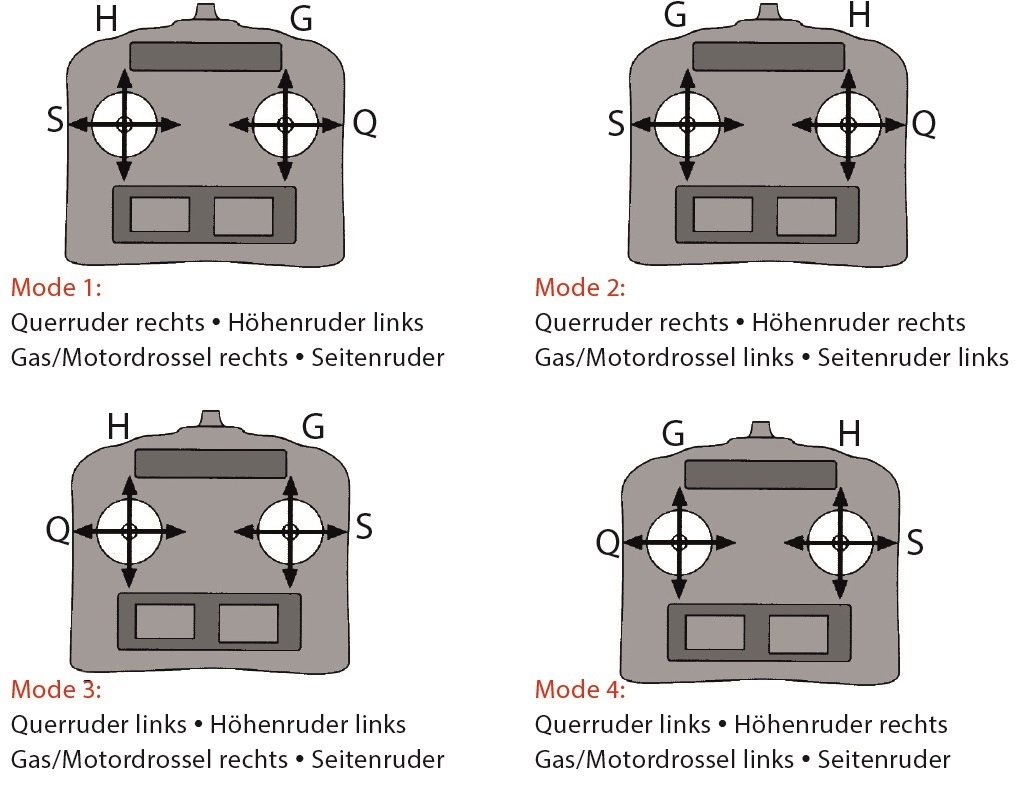 H G

S Q

Mode 1:
Querruder rechts • Höhenruder links
Gas/Motordrossel rechts • Seitenruder

G H

S Q

Mode 2:
Querruder rechts • Höhenruder rechts
Gas/Motordrossel links • Seitenruder links

H G

Q S

Mode 3:
Querruder links • Höhenruder links
Gas/Motordrossel rechts • Seitenruder

G H

Q S

Mode 4:
Querruder links • Höhenruder rechts
Gas/Motordrossel links • Seitenruder