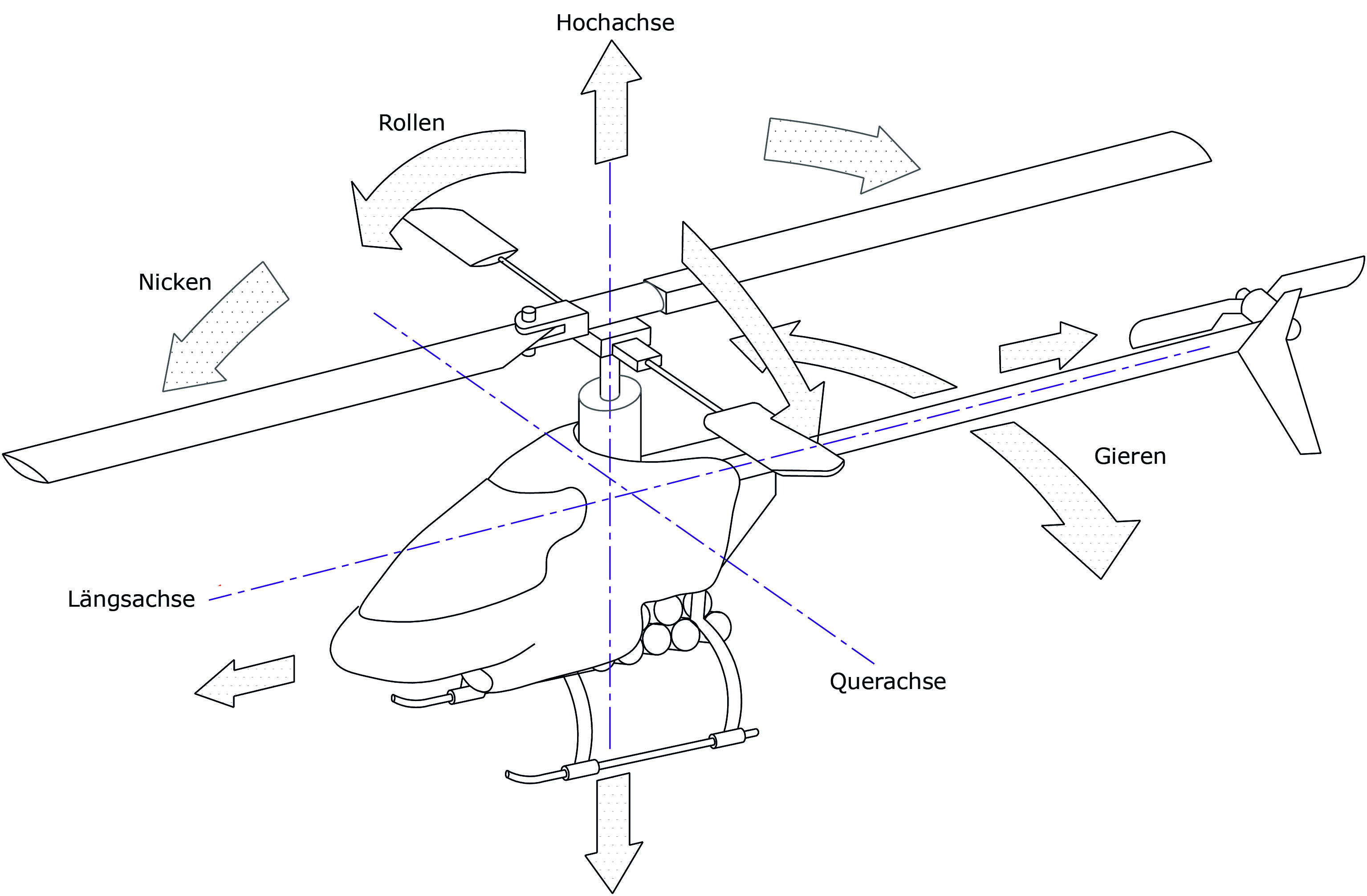 Hochachse

Rollen

Nicken

Gieren

Längsachse

Querachse