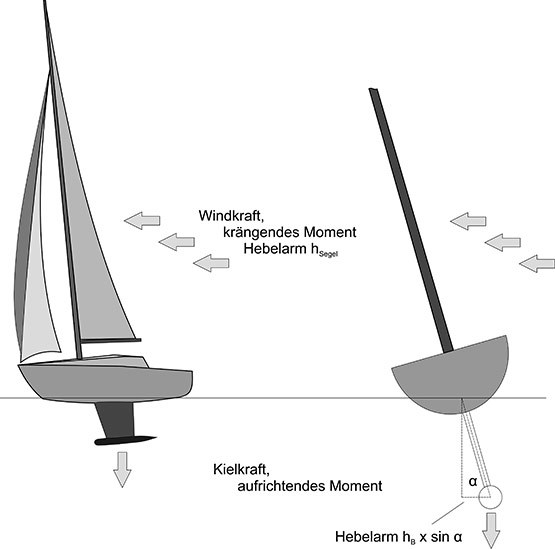 Windkraft,
krängendes Moment
Hebelarm $h_{Segel}$

Kielkraft,
aufrichtendes Moment

α

Hebelarm $h_B$ x sin α